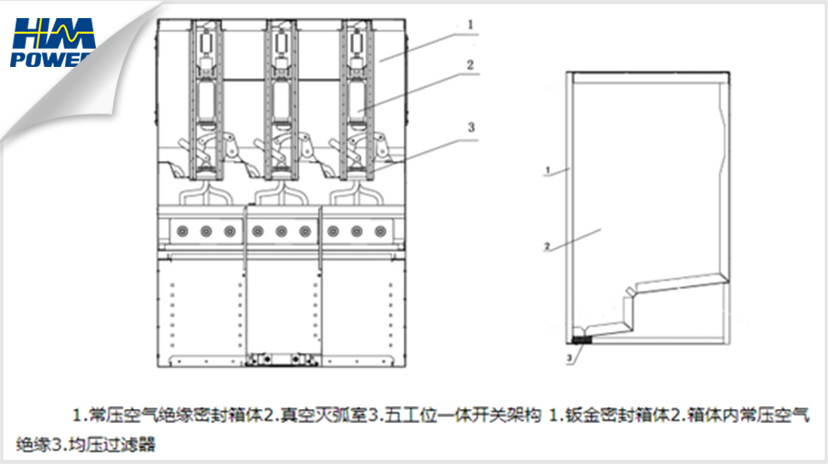 HM
POWER

1
2
3

1
2
3

1.常压空气绝缘密封箱体2.真空灭弧室3.五工位一体开关架构 1.钣金密封箱体2.箱体内常压空气绝缘3.均压过滤器